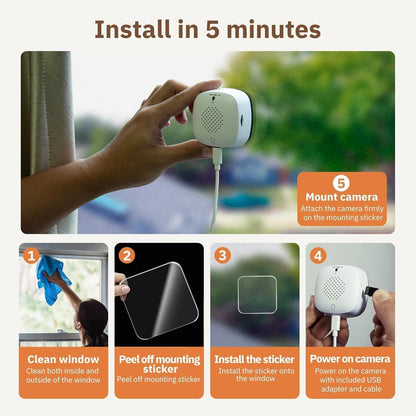 Install in 5 minutes

5
Mount camera
Attach the camera firmly on the mounting sticker

1
Clean window
Clean both inside and outside of the window

2
Peel off mounting sticker
Peel off mounting sticker

3
Install the sticker
Install the sticker onto the window

4
Power on camera
Power on the camera with included USB adapter and cable