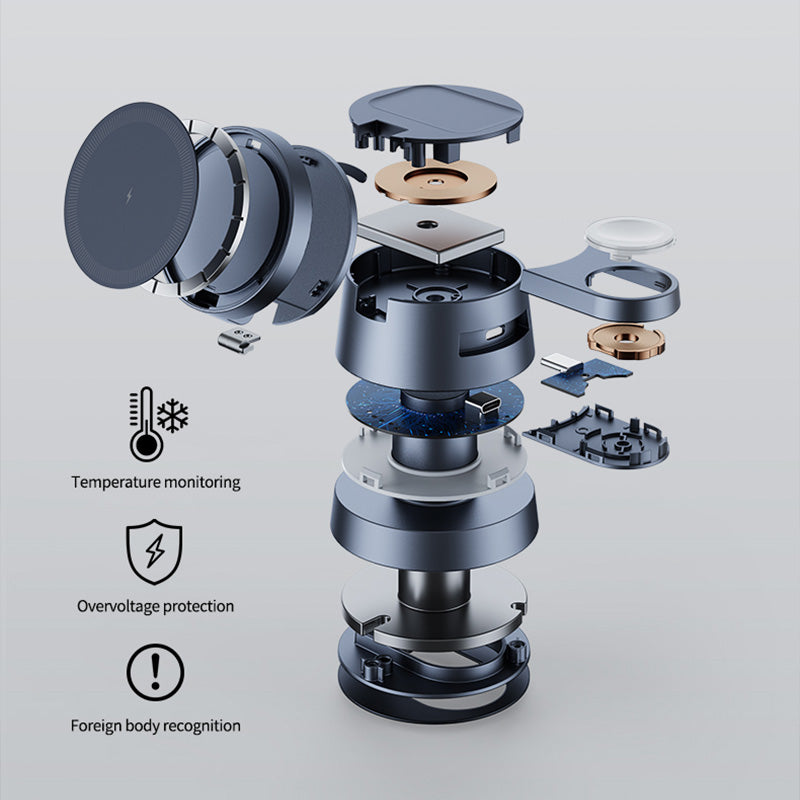 Temperature monitoring

Overvoltage protection

Foreign body recognition